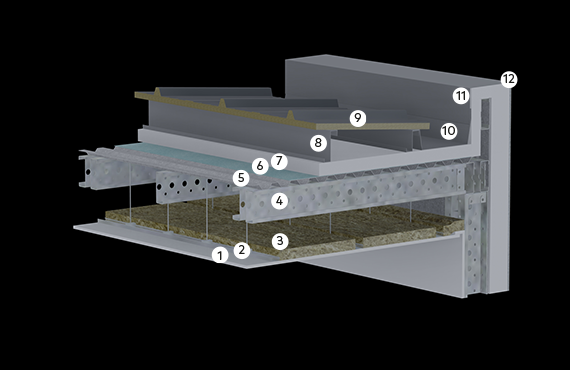 12
11
9
10
8
7
6
5
4
3
2
1