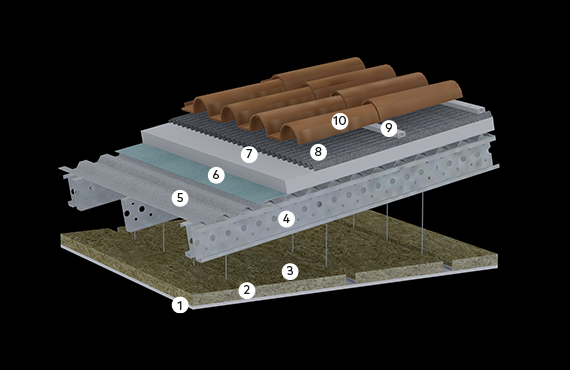 10
9
7
8
6
5
4
3
2
1