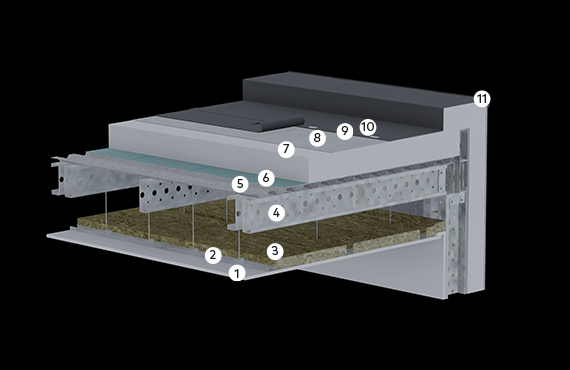 11
10
9
8
7
6
5
4
3
2
1